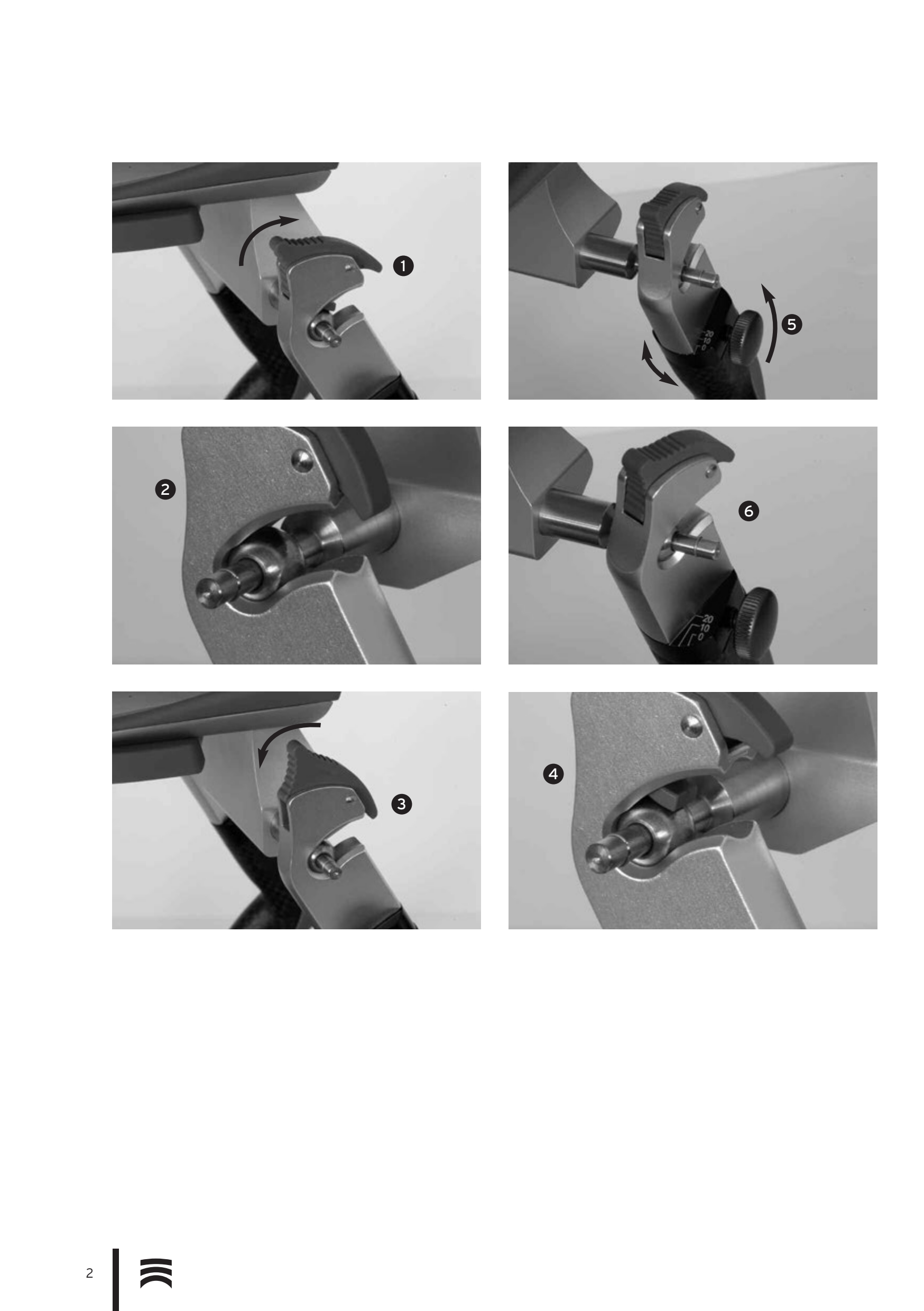 1

5

20
10
0

2

6

20
10
0

3

4

2